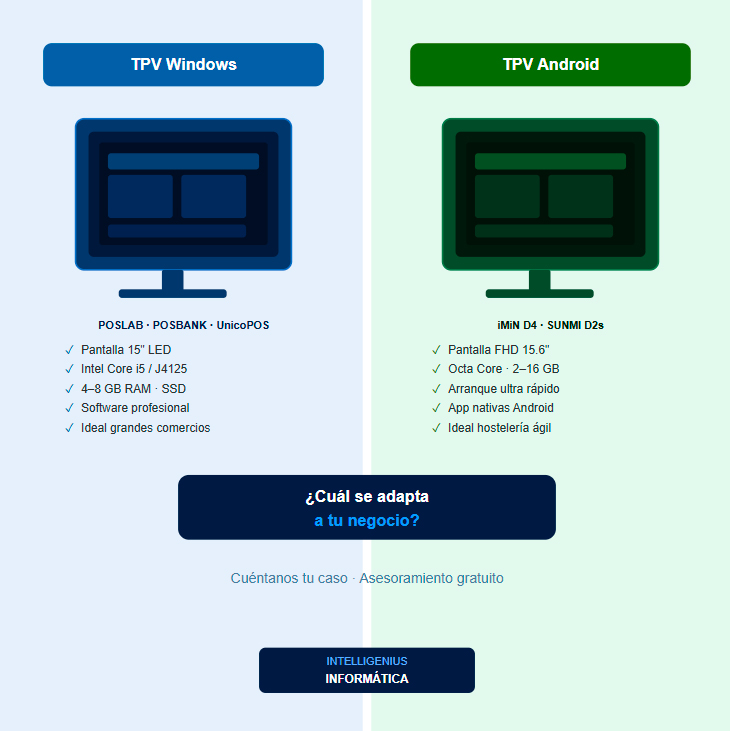 TPV Windows

POSLAB · POSBANK · UnicoPOS

✓ Pantalla 15" LED
✓ Intel Core i5 / J4125
✓ 4–8 GB RAM · SSD
✓ Software profesional
✓ Ideal grandes comercios

TPV Android

iMiN D4 · SUNMI D2s

✓ Pantalla FHD 15.6"
✓ Octa Core · 2–16 GB
✓ Arranque ultra rápido
✓ App nativas Android
✓ Ideal hostelería ágil

¿Cuál se adapta a tu negocio?

Cuéntanos tu caso · Asesoramiento gratuito

INTELLIGENIUS
INFORMÁTICA