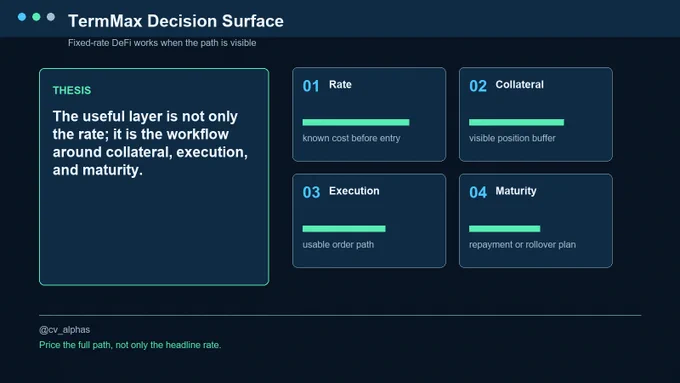 TermMax Decision Surface

Fixed-rate DeFi works when the path is visible

THESIS

The useful layer is not only the rate; it is the workflow around collateral, execution, and maturity.

01 Rate

known cost before entry

02 Collateral

visible position buffer

03 Execution

usable order path

04 Maturity

repayment or rollover plan

@cv_alphas

Price the full path, not only the headline rate.