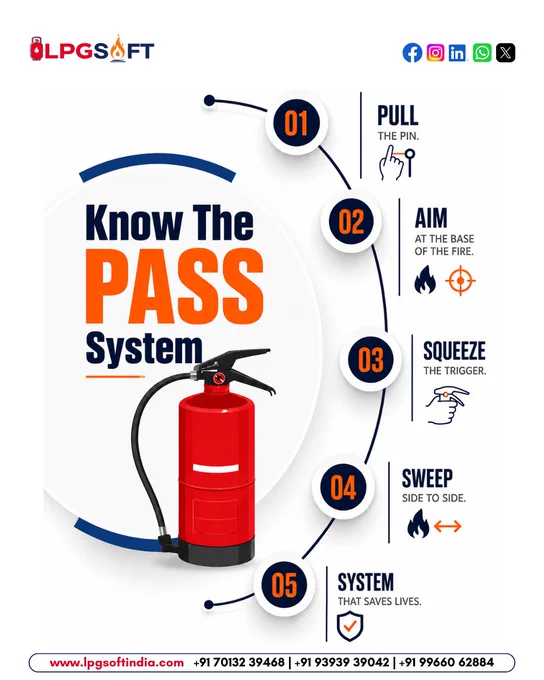 LPGSOFT

Know The
PASS
System

01
PULL
THE PIN.

02
AIM
AT THE BASE OF THE FIRE.

03
SQUEEZE
THE TRIGGER.

04
SWEEP
SIDE TO SIDE.

05
SYSTEM
THAT SAVES LIVES.

www.lpgsoftindia.com +91 70132 39468 | +91 93939 39042 | +91 99660 62884