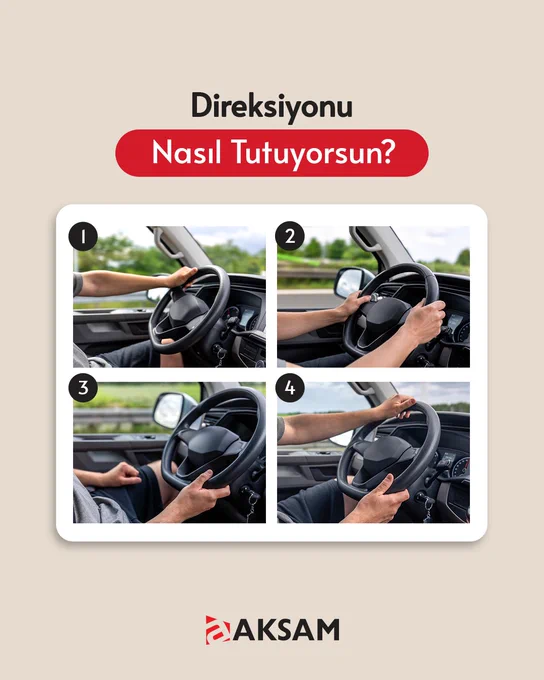 Direksiyonu

Nasıl Tutuyorsun?

1

2

3

4

AKSAM