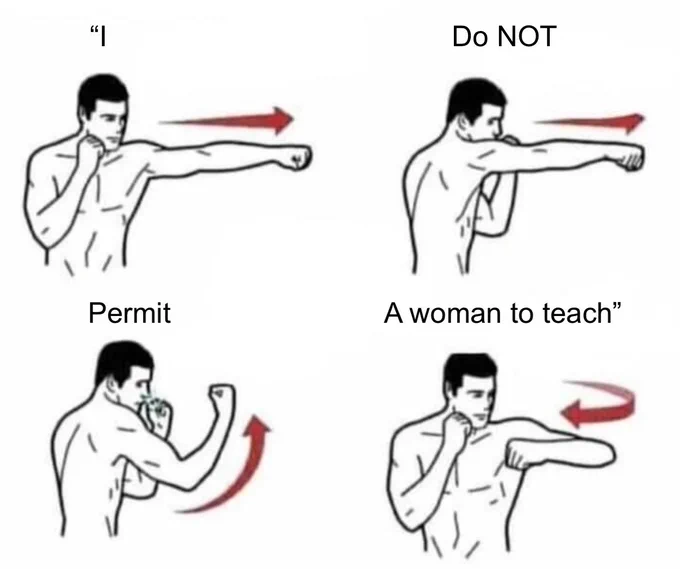 “I

Do NOT

Permit

A woman to teach”