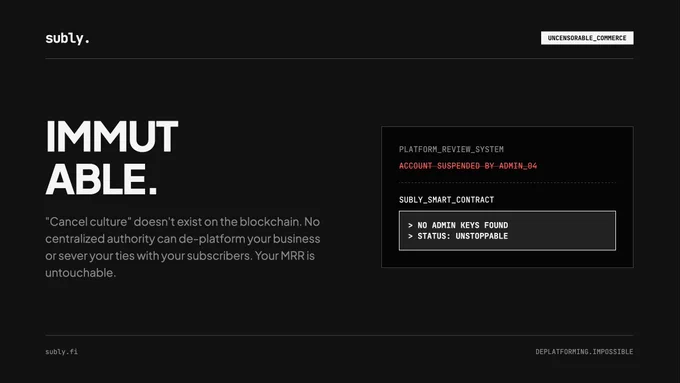 subly.

UNCENSORABLE_COMMERCE

IMMUT
ABLE.

"Cancel culture" doesn't exist on the blockchain. No centralized authority can de-platform your business or sever your ties with your subscribers. Your MRR is untouchable.

PLATFORM_REVIEW_SYSTEM

ACCOUNT SUSPENDED BY ADMIN_04

SUBLY_SMART_CONTRACT

> NO ADMIN KEYS FOUND
> STATUS: UNSTOPPABLE

subly.fi

DEPLATFORMING.IMPOSSIBLE