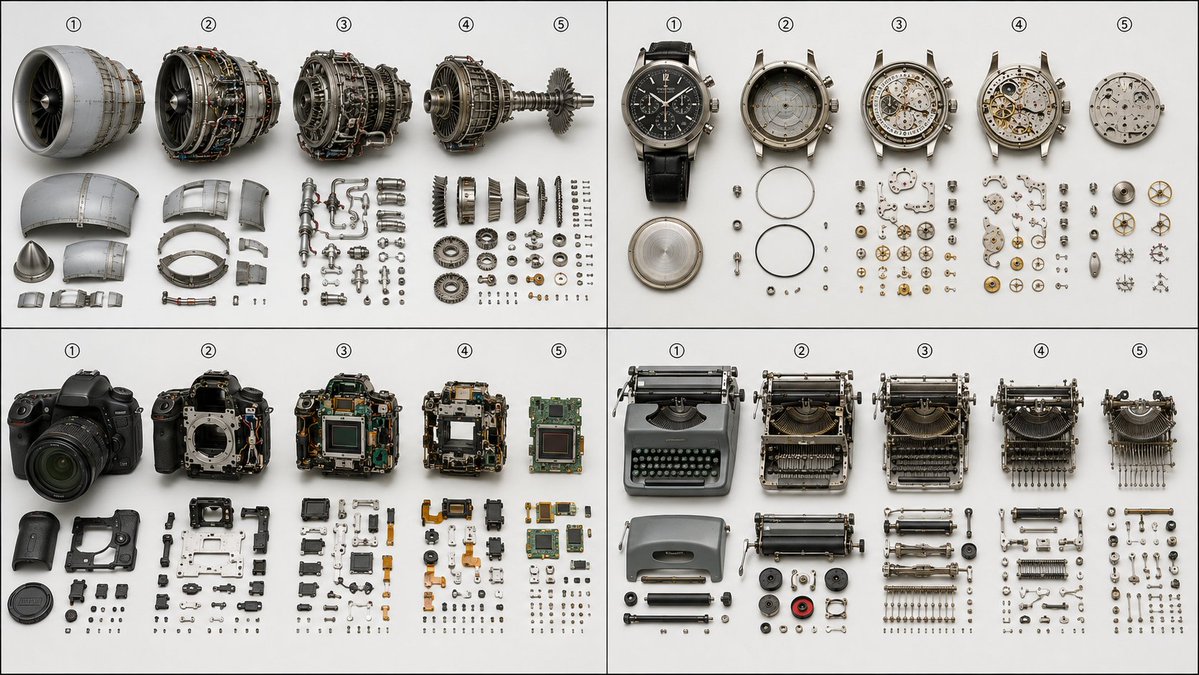 ①
②
③
④
⑤

①
②
③
④
⑤

①
②
③
④
⑤

①
②
③
④
⑤