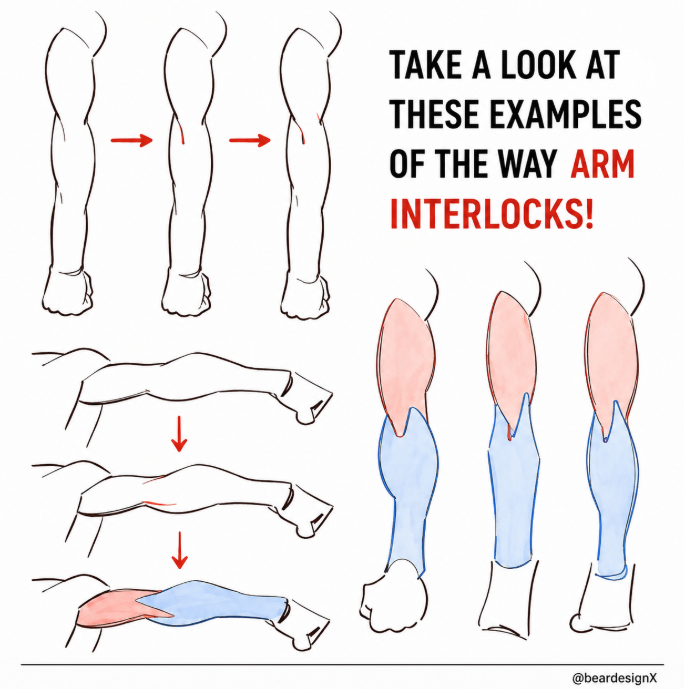 TAKE A LOOK AT THESE EXAMPLES OF THE WAY ARM INTERLOCKS!

@beardesignX