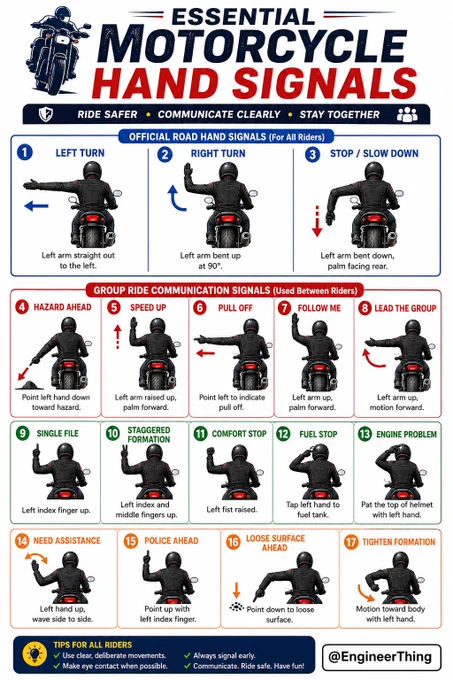 ESSENTIAL MOTORCYCLE HAND SIGNALS

RIDE SAFER • COMMUNICATE CLEARLY • STAY TOGETHER

OFFICIAL ROAD HAND SIGNALS (For All Riders)

1 LEFT TURN
Left arm straight out to the left.

2 RIGHT TURN
Left arm bent up at 90°.

3 STOP / SLOW DOWN
Left arm bent down, palm facing rear.

GROUP RIDE COMMUNICATION SIGNALS (Used Between Riders)

4 HAZARD AHEAD
Point left hand down toward hazard.

5 SPEED UP
Left arm raised up, palm forward.

6 PULL OFF
Point left to indicate pull off.

7 FOLLOW ME
Left arm up, palm forward.

8 LEAD THE GROUP
Left arm up, motion forward.

9 SINGLE FILE
Left index finger up.

10 STAGGERED FORMATION
Left index and middle fingers up.

11 COMFORT STOP
Left fist raised.

12 FUEL STOP
Tap left hand to fuel tank.

13 ENGINE PROBLEM
Pat the top of helmet with left hand.

14 NEED ASSISTANCE
Left hand up, wave side to side.

15 POLICE AHEAD
Point up with left index finger.

16 LOOSE SURFACE AHEAD
Point down to loose surface.

17 TIGHTEN FORMATION
Motion toward body with left hand.

TIPS FOR ALL RIDERS
✓ Use clear, deliberate movements.
✓ Make eye contact when possible.
✓ Always signal early.
✓ Communicate. Ride safe. Have fun!

@EngineerThing