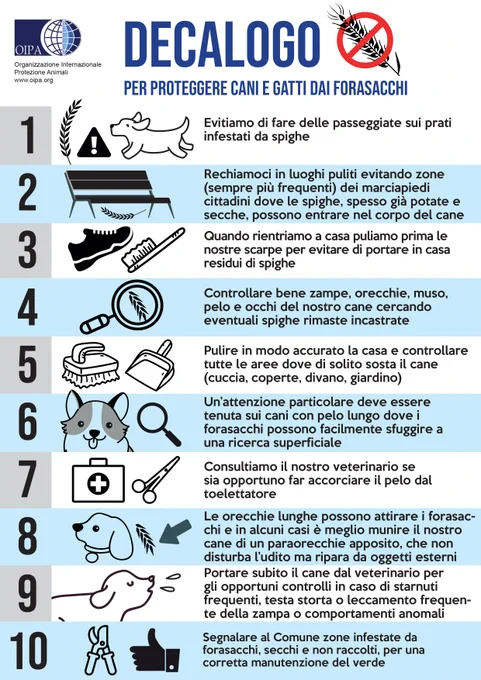 OIPA
Organizzazione Internazionale Protezione Animali
www.oipa.org

DECALOGO
PER PROTEGGERE CANI E GATTI DAI FORASACCHI

1 Evitiamo di fare delle passeggiate sui prati infestati da spighe

2 Rechiamoci in luoghi puliti evitando zone (sempre più frequenti) dei marciapiedi cittadini dove le spighe, spesso già potate e secche, possono entrare nel corpo del cane

3 Quando rientriamo a casa puliamo prima le nostre scarpe per evitare di portare in casa residui di spighe

4 Controllare bene zampe, orecchie, muso, pelo e occhi del nostro cane cercando eventuali spighe rimaste incastrate

5 Pulire in modo accurato la casa e controllare tutte le aree dove di solito sosta il cane (cuccia, coperte, divano, giardino)

6 Un'attenzione particolare deve essere tenuta sui cani con pelo lungo dove i forasacchi possono facilmente sfuggire a una ricerca superficiale

7 Consultiamo il nostro veterinario se sia opportuno far accorciare il pelo dal toelettatore

8 Le orecchie lunghe possono attirare i forasacchi e in alcuni casi è meglio munire il nostro cane di un paraorecchie apposito, che non disturba l'udito ma ripara da oggetti esterni

9 Portare subito il cane dal veterinario per gli opportuni controlli in caso di starnuti frequenti, testa storta o leccamento frequente della zampa o comportamenti anomali

10 Segnalare al Comune zone infestate da forasacchi, secchi e non raccolti, per una corretta manutenzione del verde