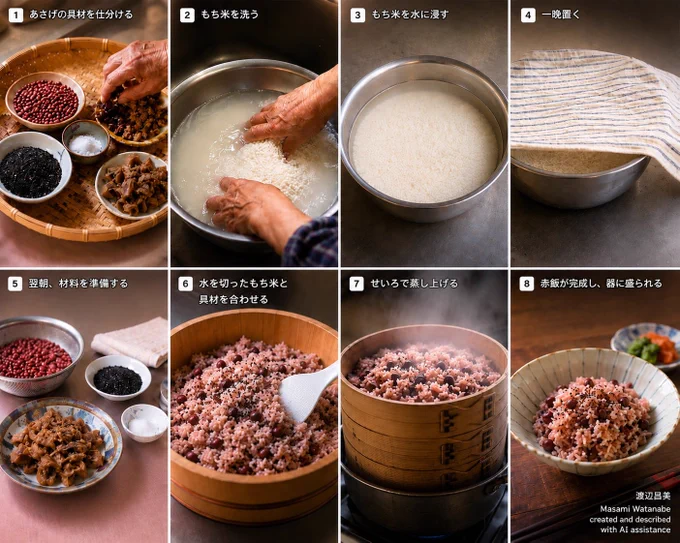 1 あさげの具材を仕分ける

2 もち米を洗う

3 もち米を水に浸す

4 一晩置く

5 翌朝、材料を準備する

6 水を切ったもち米と具材を合わせる

7 せいろで蒸し上げる

8 赤飯が完成し、器に盛られる

渡辺昌美
Masami Watanabe
created and described with AI assistance