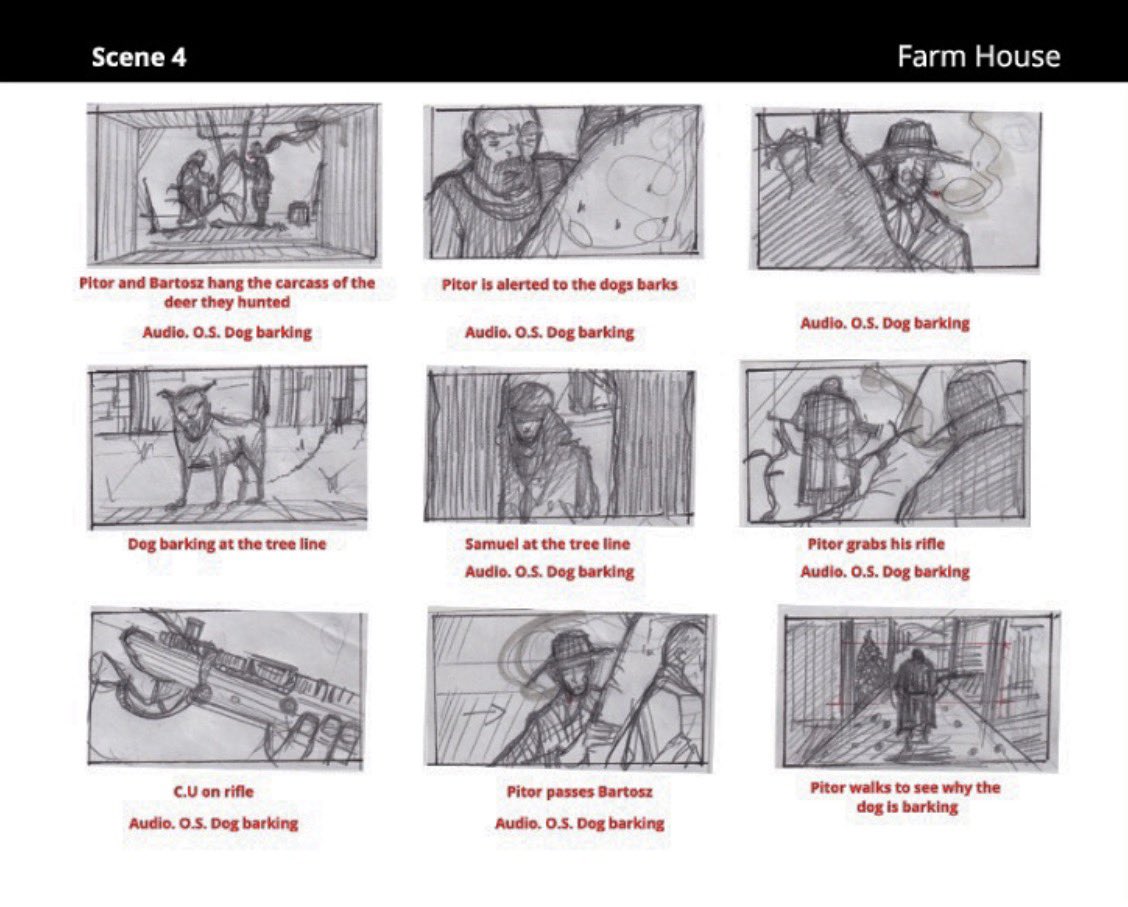 Scene 4

Farm House

Pitor and Bartosz hang the carcass of the deer they hunted

Audio. O.S. Dog barking

Pitor is alerted to the dogs barks

Audio. O.S. Dog barking

Audio. O.S. Dog barking

Dog barking at the tree line

Samuel at the tree line

Audio. O.S. Dog barking

Pitor grabs his rifle

Audio. O.S. Dog barking

C.U on rifle

Audio. O.S. Dog barking

Pitor passes Bartosz

Audio. O.S. Dog barking

Pitor walks to see why the dog is barking