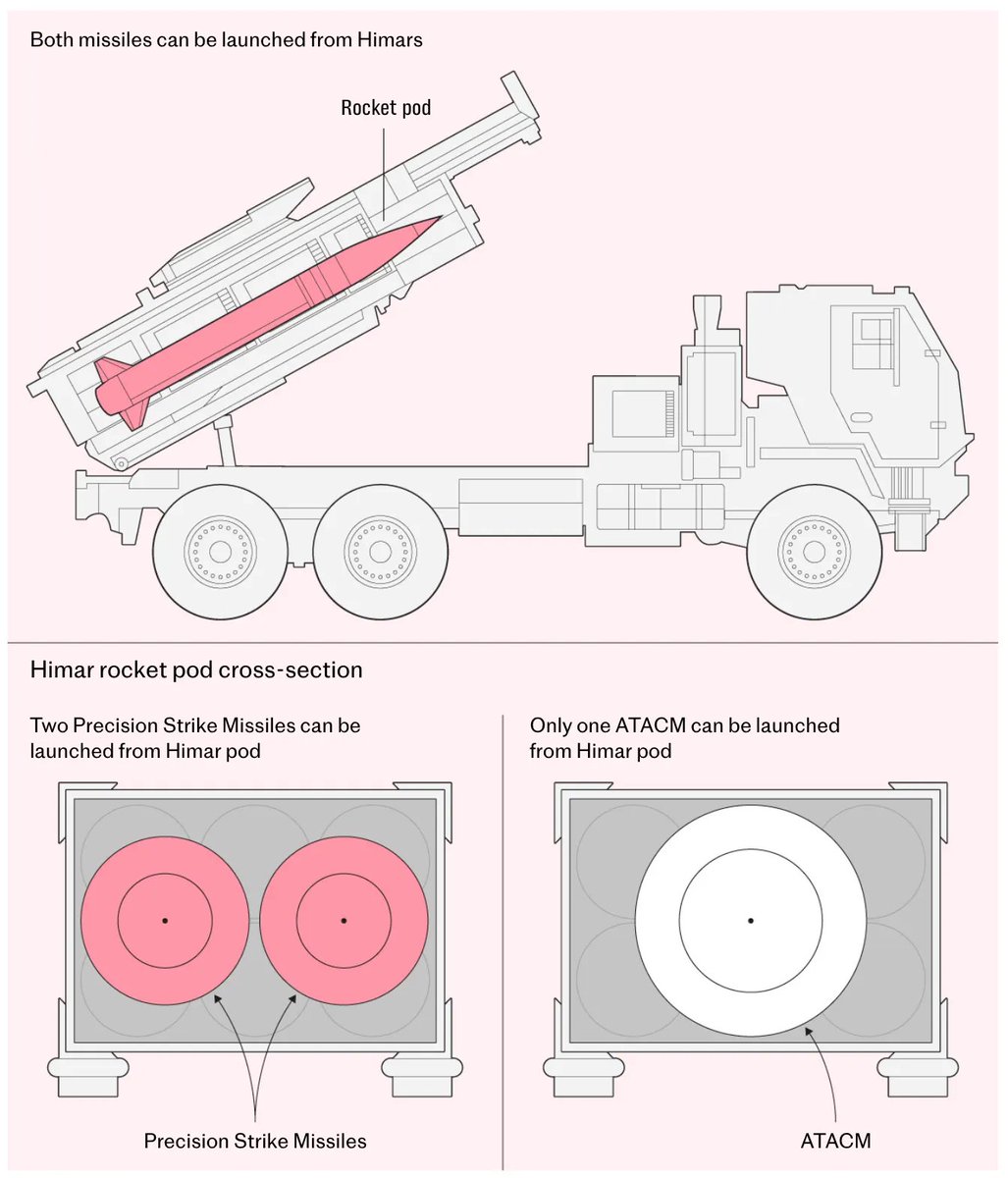 Both missiles can be launched from Himars

Rocket pod

Himar rocket pod cross-section

Two Precision Strike Missiles can be launched from Himar pod

Precision Strike Missiles

Only one ATACM can be launched from Himar pod

ATACM