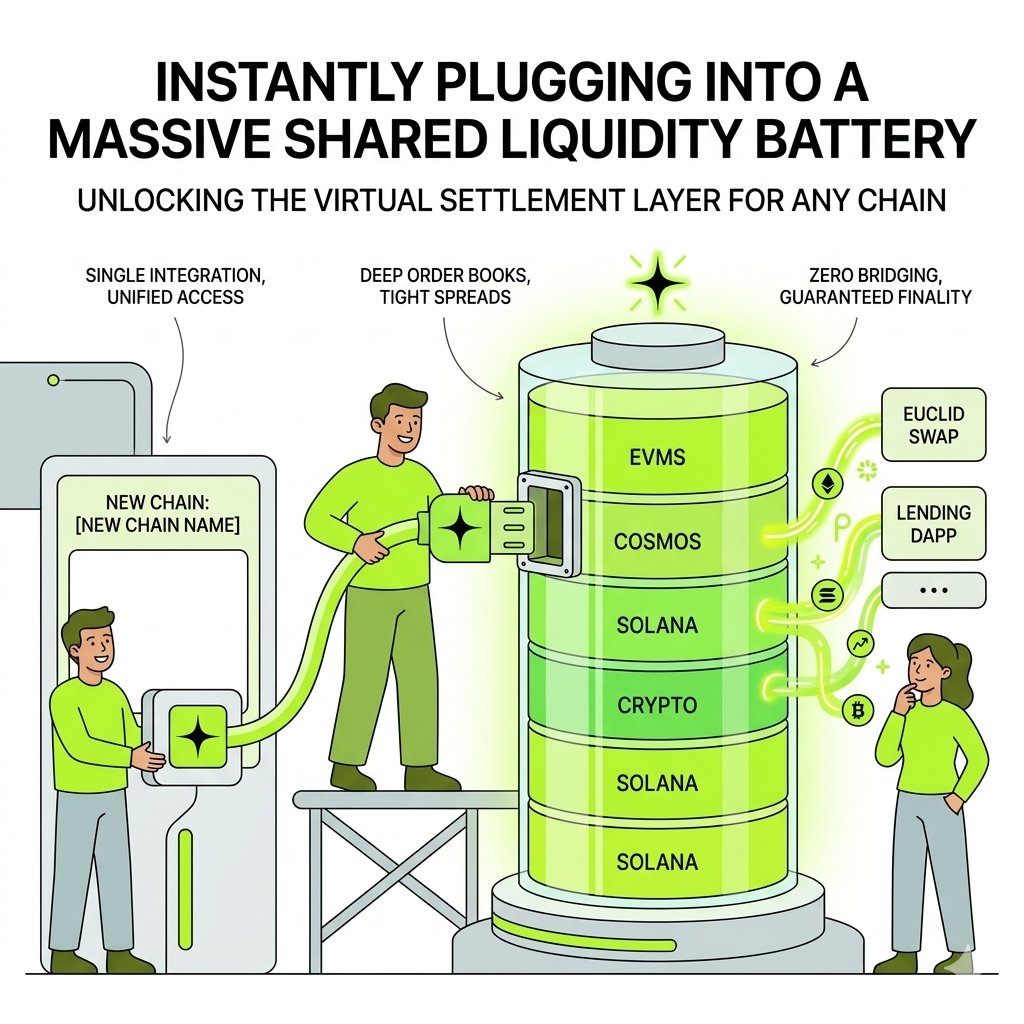 INSTANTLY PLUGGING INTO A MASSIVE SHARED LIQUIDITY BATTERY

UNLOCKING THE VIRTUAL SETTLEMENT LAYER FOR ANY CHAIN

SINGLE INTEGRATION, UNIFIED ACCESS

DEEP ORDER BOOKS, TIGHT SPREADS

ZERO BRIDGING, GUARANTEED FINALITY

NEW CHAIN: [NEW CHAIN NAME]

EVMS

COSMOS

SOLANA

CRYPTO

SOLANA

SOLANA

EUCLID SWAP

LENDING DAPP

...