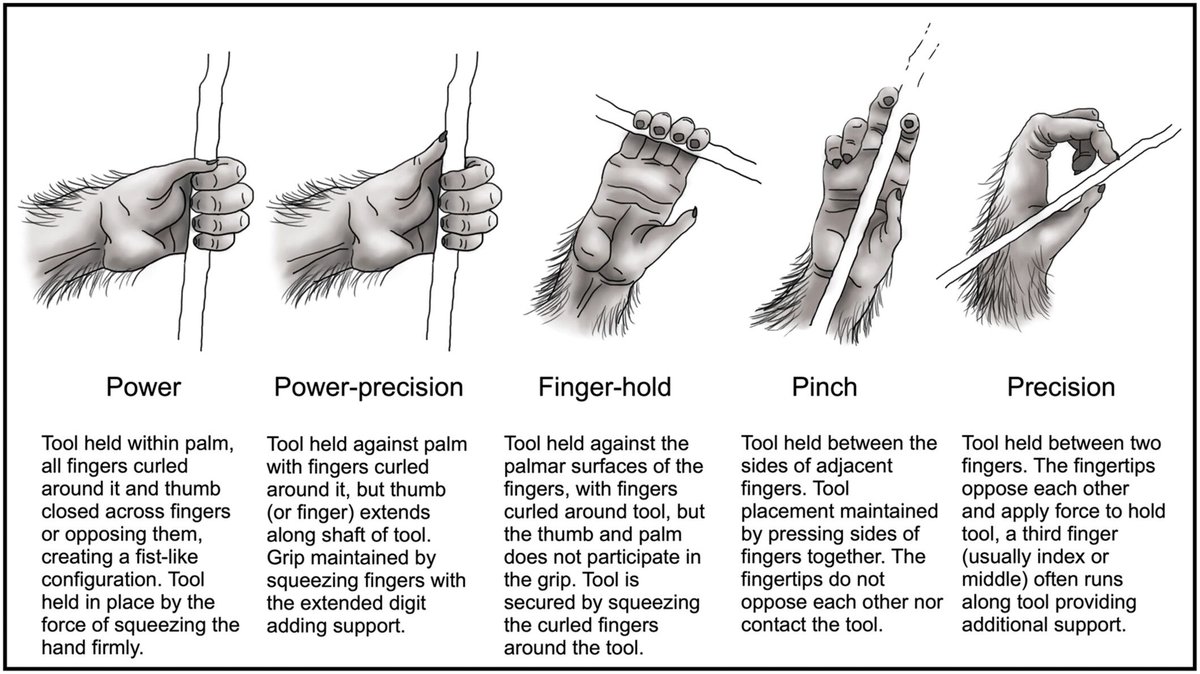 Power

Tool held within palm, all fingers curled around it and thumb closed across fingers or opposing them, creating a fist-like configuration. Tool held in place by the force of squeezing the hand firmly.

Power-precision

Tool held against palm with fingers curled around it, but thumb (or finger) extends along shaft of tool. Grip maintained by squeezing fingers with the extended digit adding support.

Finger-hold

Tool held against the palmar surfaces of the fingers, with fingers curled around tool, but the thumb and palm does not participate in the grip. Tool is secured by squeezing the curled fingers around the tool.

Pinch

Tool held between the sides of adjacent fingers. Tool placement maintained by pressing sides of fingers together. The fingertips do not oppose each other nor contact the tool.

Precision

Tool held between two fingers. The fingertips oppose each other and apply force to hold tool, a third finger (usually index or middle) often runs along tool providing additional support.