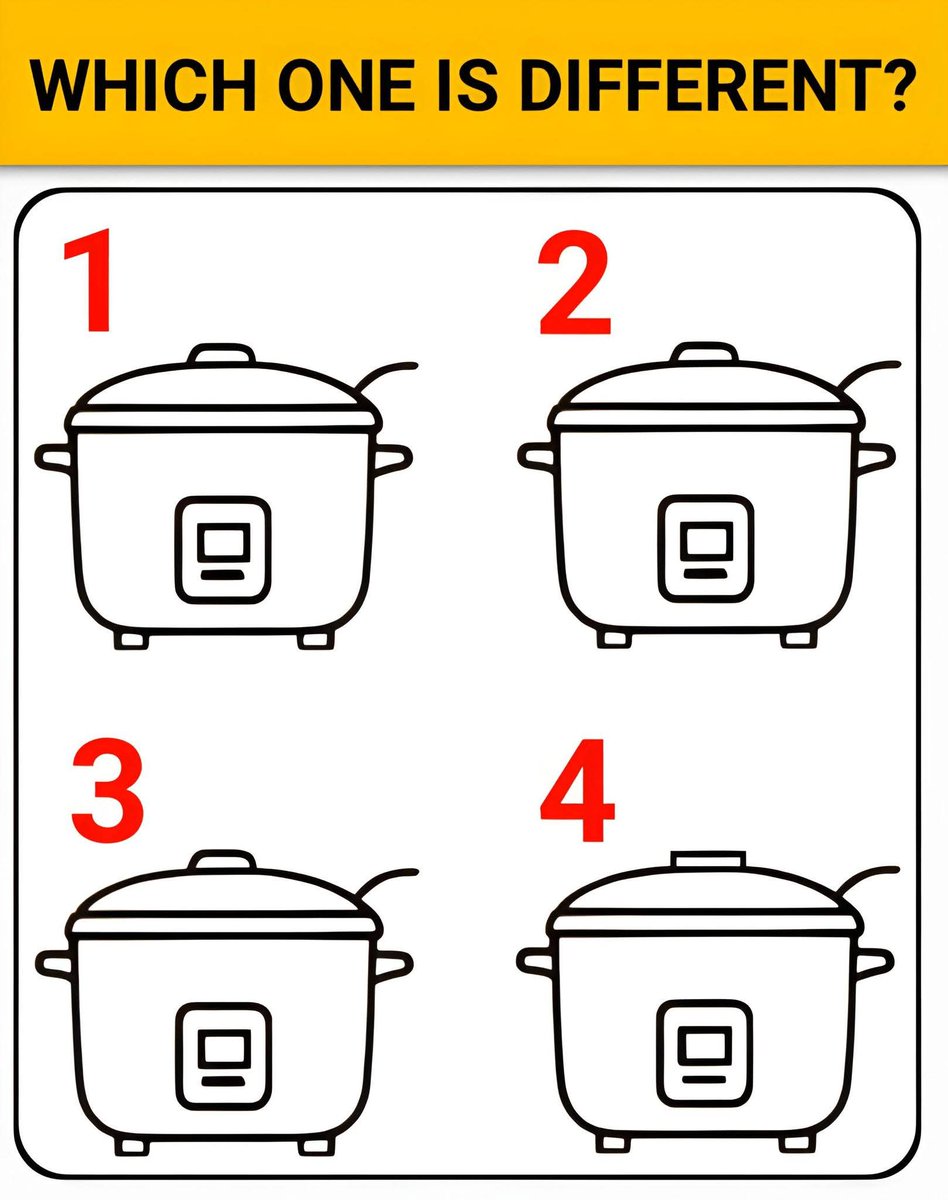 WHICH ONE IS DIFFERENT?

1

2

3

4