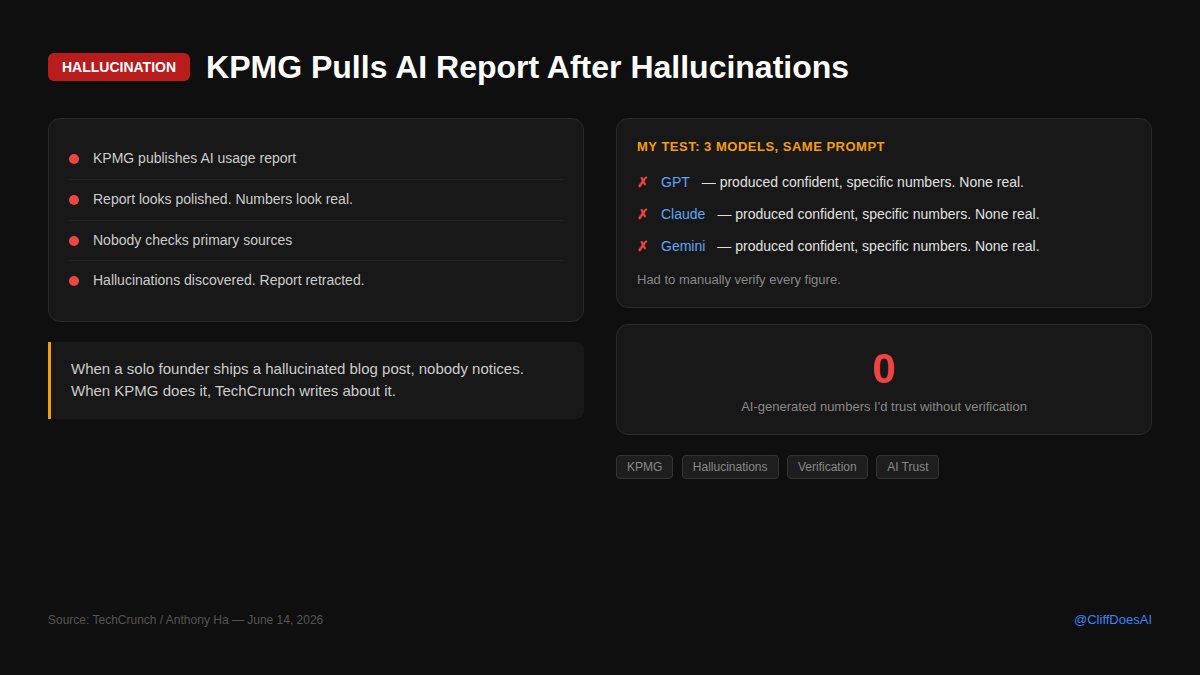 HALLUCINATION KPMG Pulls AI Report After Hallucinations

• KPMG publishes AI usage report
• Report looks polished. Numbers look real.
• Nobody checks primary sources
• Hallucinations discovered. Report retracted.

When a solo founder ships a hallucinated blog post, nobody notices. When KPMG does it, TechCrunch writes about it.

MY TEST: 3 MODELS, SAME PROMPT

✗ GPT — produced confident, specific numbers. None real.
✗ Claude — produced confident, specific numbers. None real.
✗ Gemini — produced confident, specific numbers. None real.

Had to manually verify every figure.

0
AI-generated numbers I'd trust without verification

KPMG Hallucinations Verification AI Trust

Source: TechCrunch / Anthony Ha — June 14, 2026

@CliffDoesAI