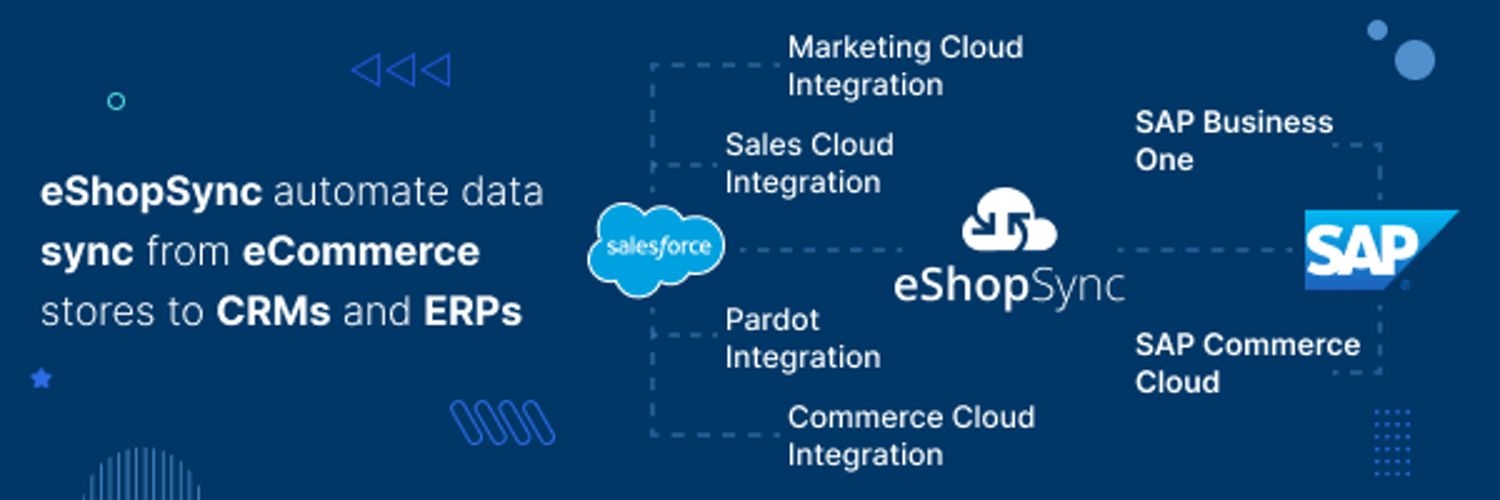 eShopSync automate data sync from eCommerce stores to CRMs and ERPs

Marketing Cloud Integration

Sales Cloud Integration

salesforce

Pardot Integration

Commerce Cloud Integration

eShopSync

SAP Business One

SAP

SAP Commerce Cloud