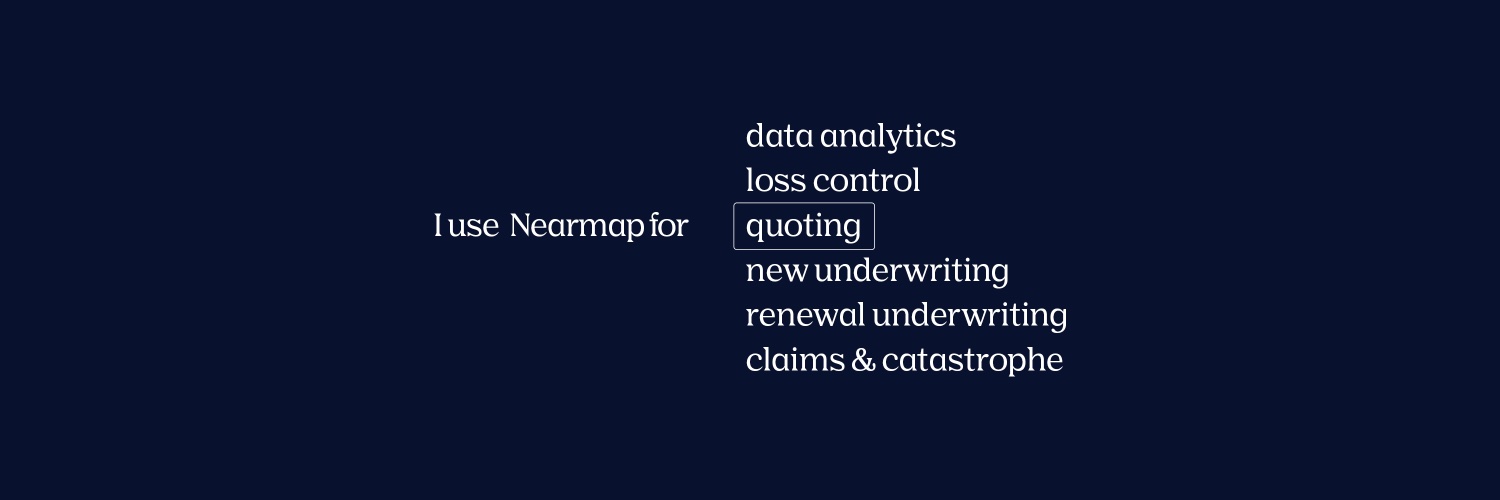 I use Nearmap for

data analytics
loss control
quoting
new underwriting
renewal underwriting
claims & catastrophe