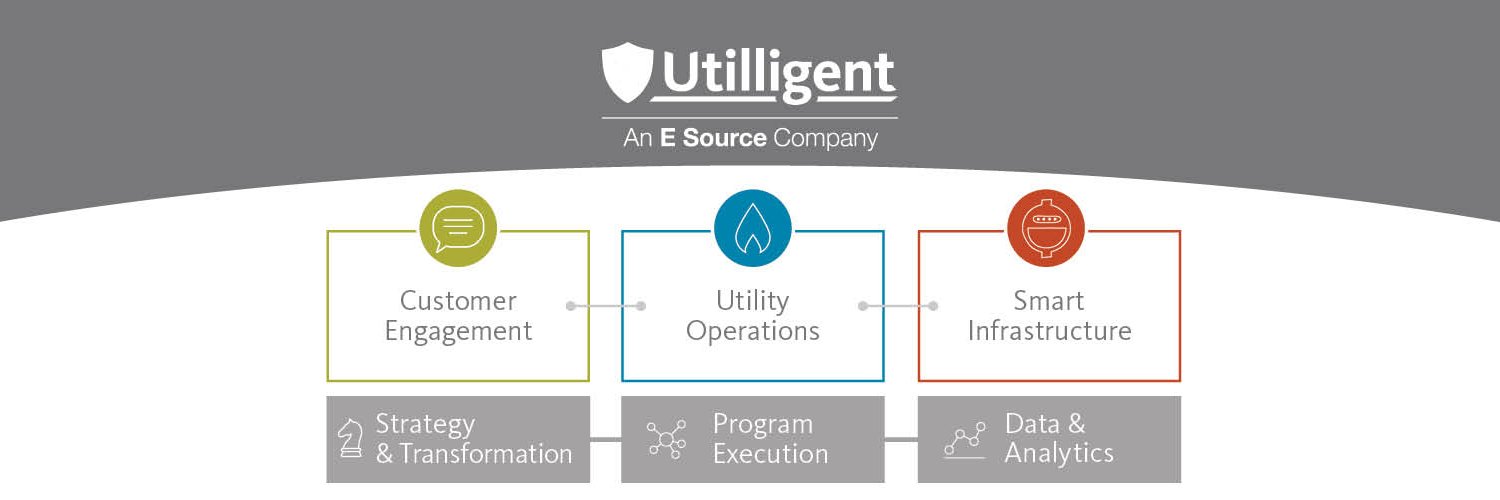 Utilligent

An E Source Company

Customer Engagement

Utility Operations

Smart Infrastructure

Strategy & Transformation

Program Execution

Data & Analytics