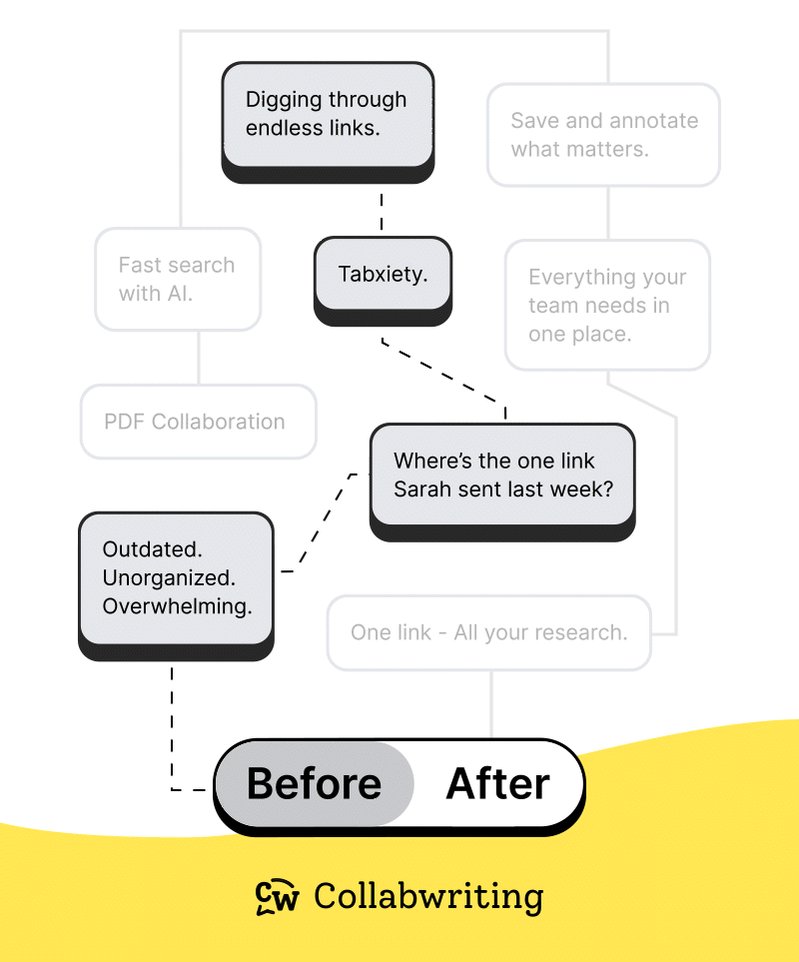 Digging through endless links.

Save and annotate what matters.

Fast search with AI.

Tabxiety.

Everything your team needs in one place.

PDF Collaboration

Where's the one link Sarah sent last week?

Outdated. Unorganized. Overwhelming.

One link - All your research.

Before After

Collabwriting